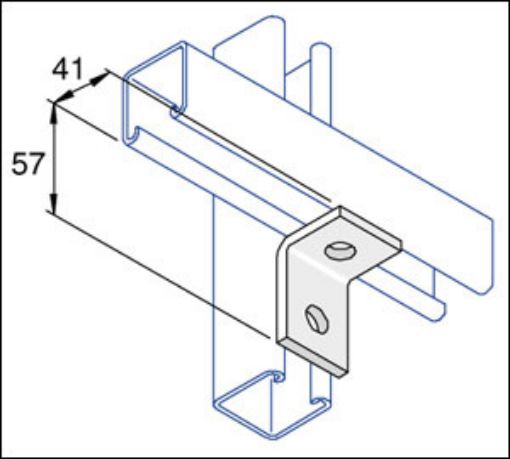 41
57