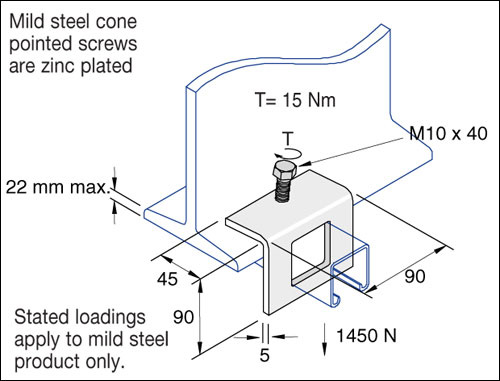 Mild steel cone pointed screws are zinc plated

T= 15 Nm

T

M10 x 40

22 mm max.

45

90

90

Stated loadings apply to mild steel product only.

5

1450 N