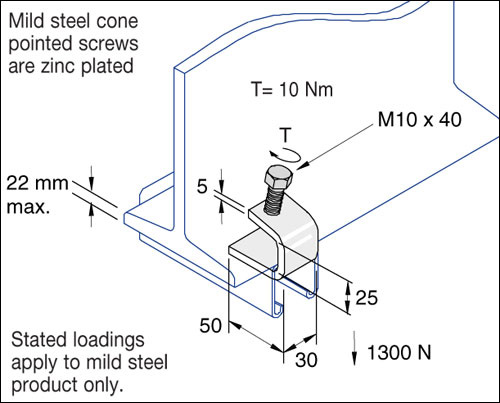 Mild steel cone pointed screws are zinc plated

T= 10 Nm

M10 x 40

T

22 mm max.

5

25

50

30

1300 N

Stated loadings apply to mild steel product only.