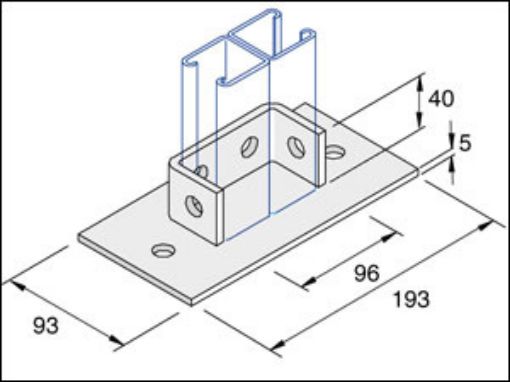 40
5
96
193
93